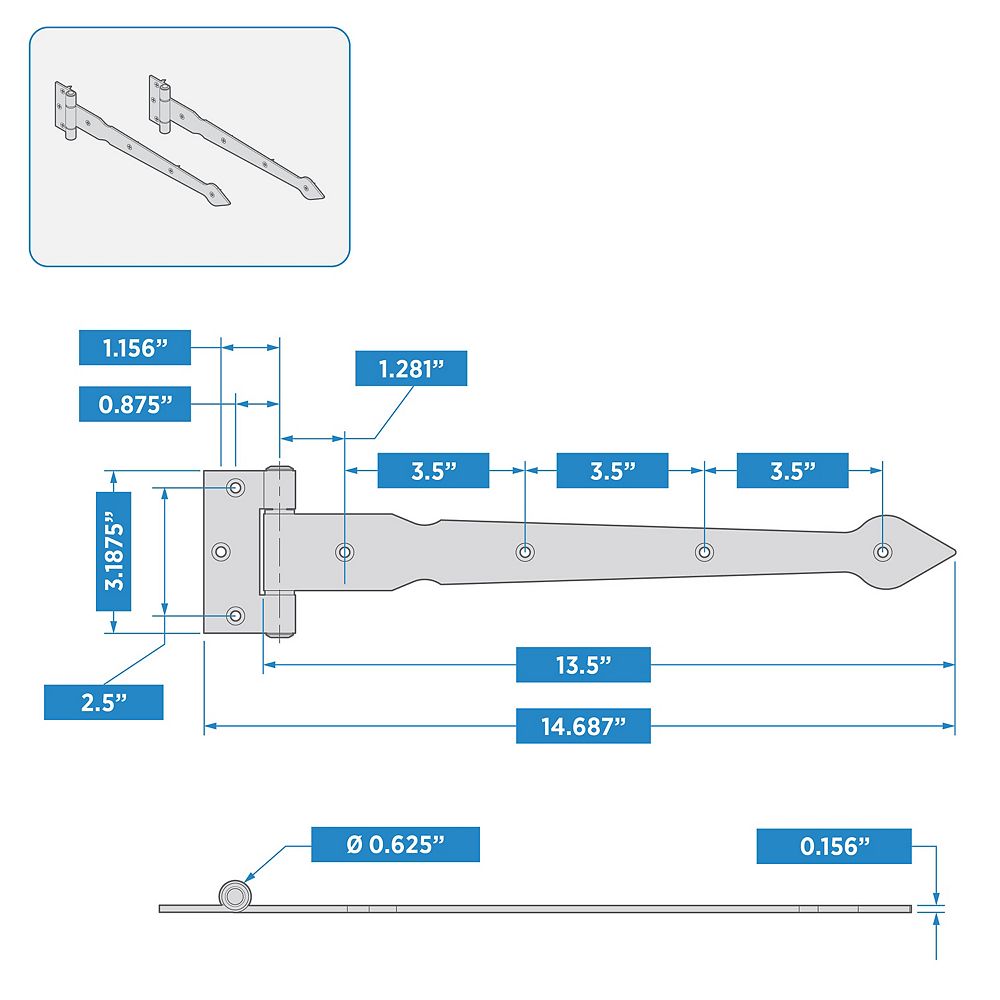 1.156”

0.875”

1.281”

3.5”

3.5”

3.5”

3.1875”

2.5”

13.5”

14.687”

Ø 0.625”

0.156”